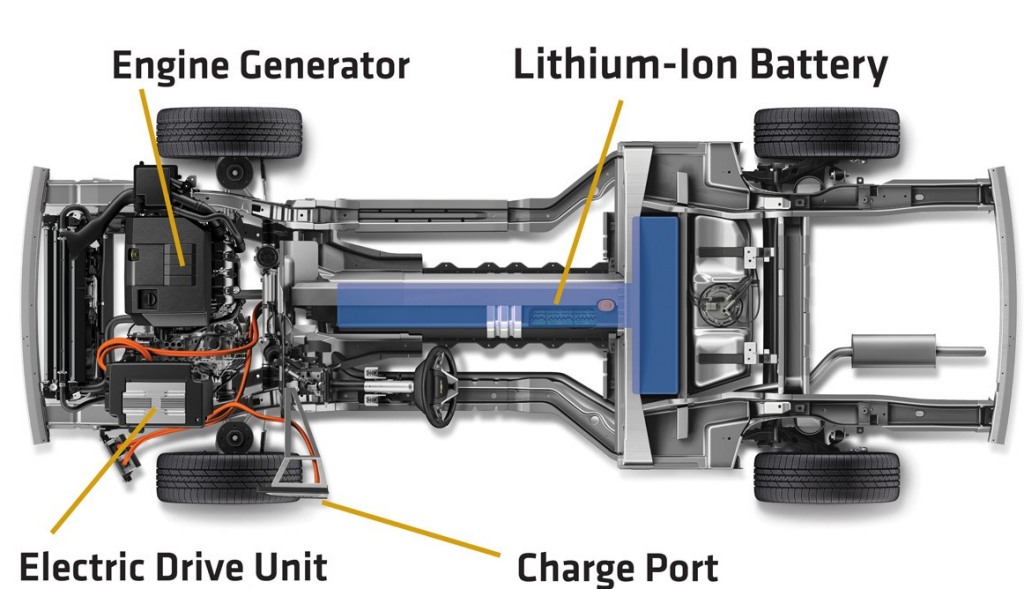 Engine Generator

Lithium-Ion Battery

Electric Drive Unit

Charge Port